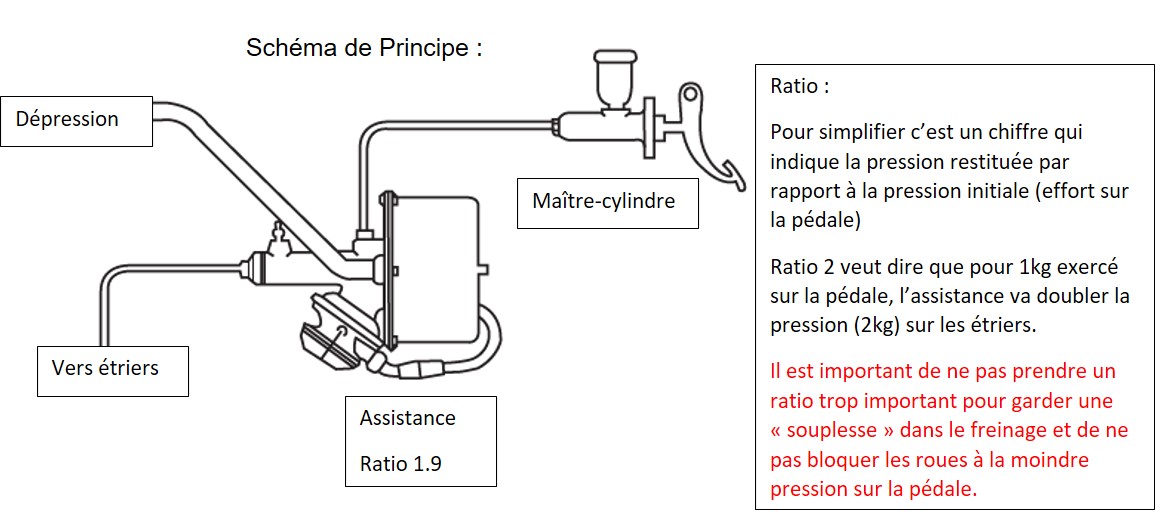 Schéma de Principe :

Dépression

Maître-cylindre

Vers étriers

Assistance

Ratio 1.9

Ratio :

Pour simplifier c'est un chiffre qui indique la pression restituée par rapport à la pression initiale (effort sur la pédale)

Ratio 2 veut dire que pour 1kg exercé sur la pédale, l'assistance va doubler la pression (2kg) sur les étriers.

Il est important de ne pas prendre un ratio trop important pour garder une « souplesse » dans le freinage et de ne pas bloquer les roues à la moindre pression sur la pédale.